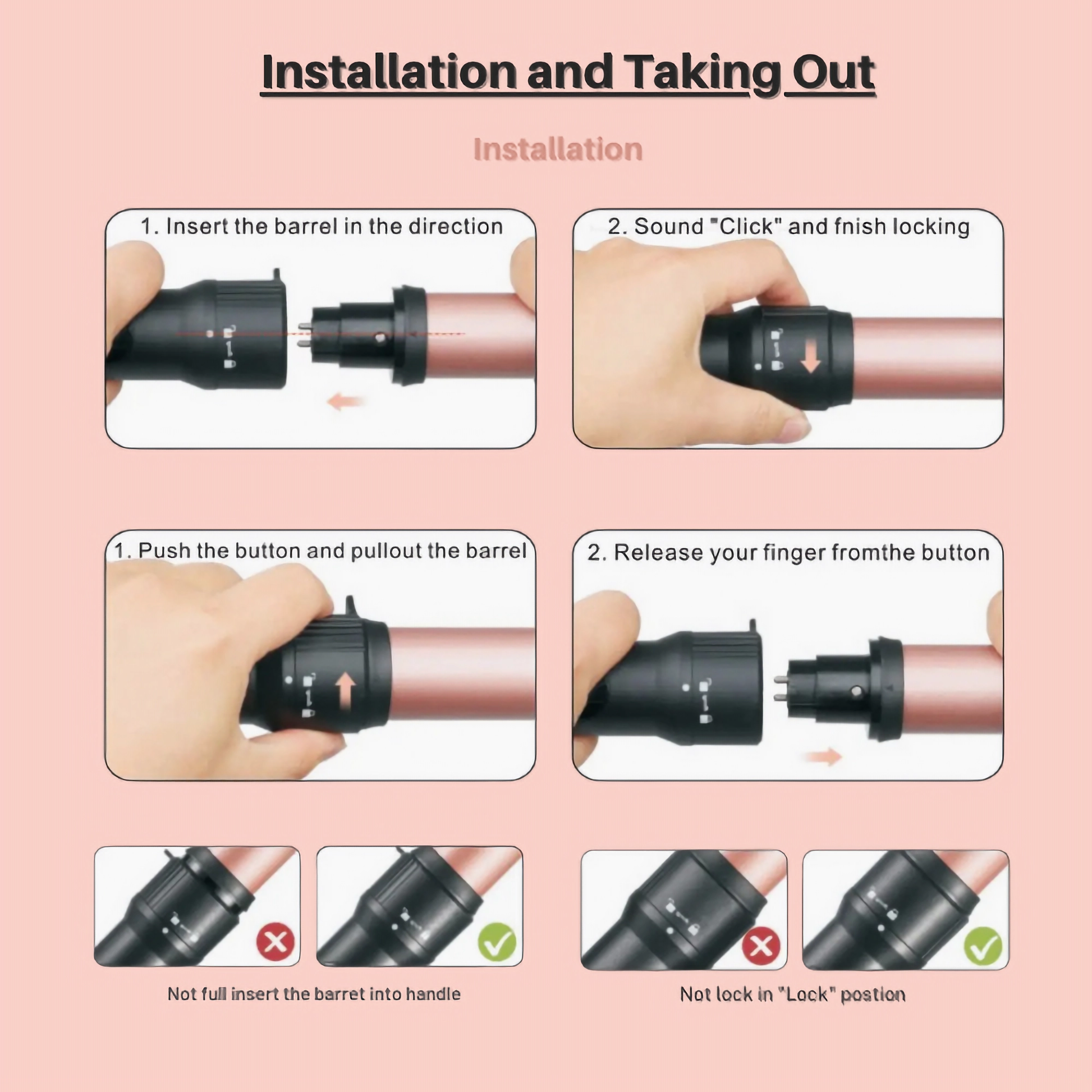 Installation and Taking Out

Installation

1. Insert the barrel in the direction

2. Sound "Click" and fnish locking

1. Push the button and pullout the barrel

2. Release your finger fromthe button

Not full insert the barret into handle

Not lock in "Lock" postion